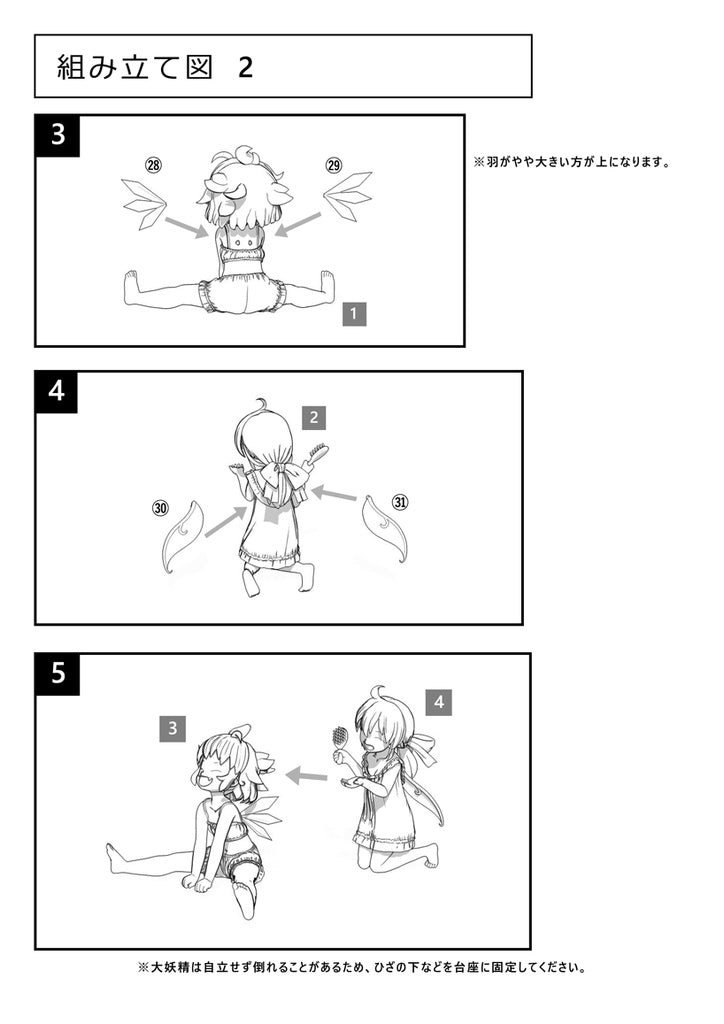 組み立て図 2

3

㉘

㉙

1

※羽がやや大きい方が上になります。

4

2

㉚

㉛

5

3

4

※大妖精は自立せず倒れることがあるため、ひざの下などを台座に固定してください。